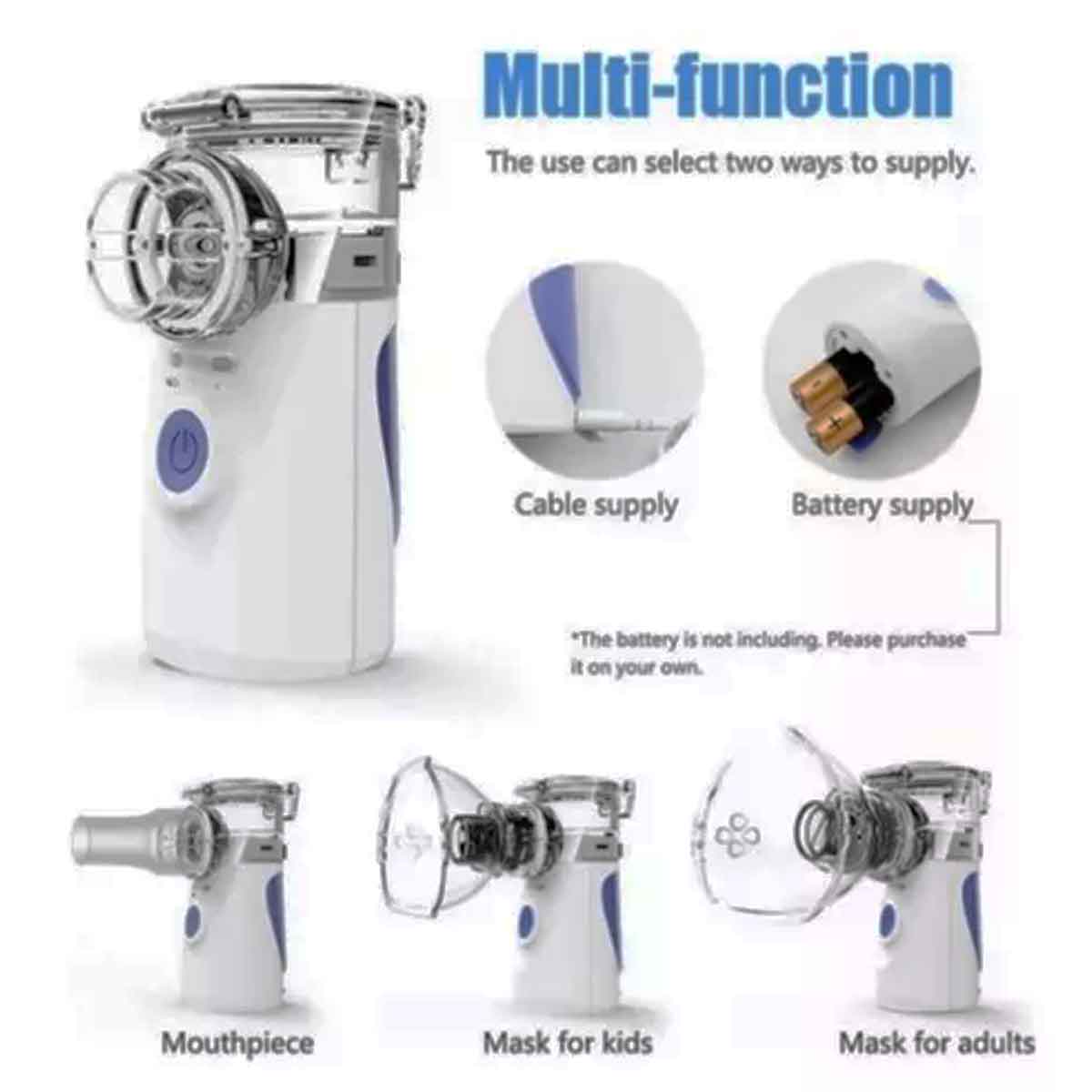 Multi-function

The use can select two ways to supply.

Cable supply

Battery supply

*The battery is not including. Please purchase it on your own.

Mouthpiece

Mask for kids

Mask for adults