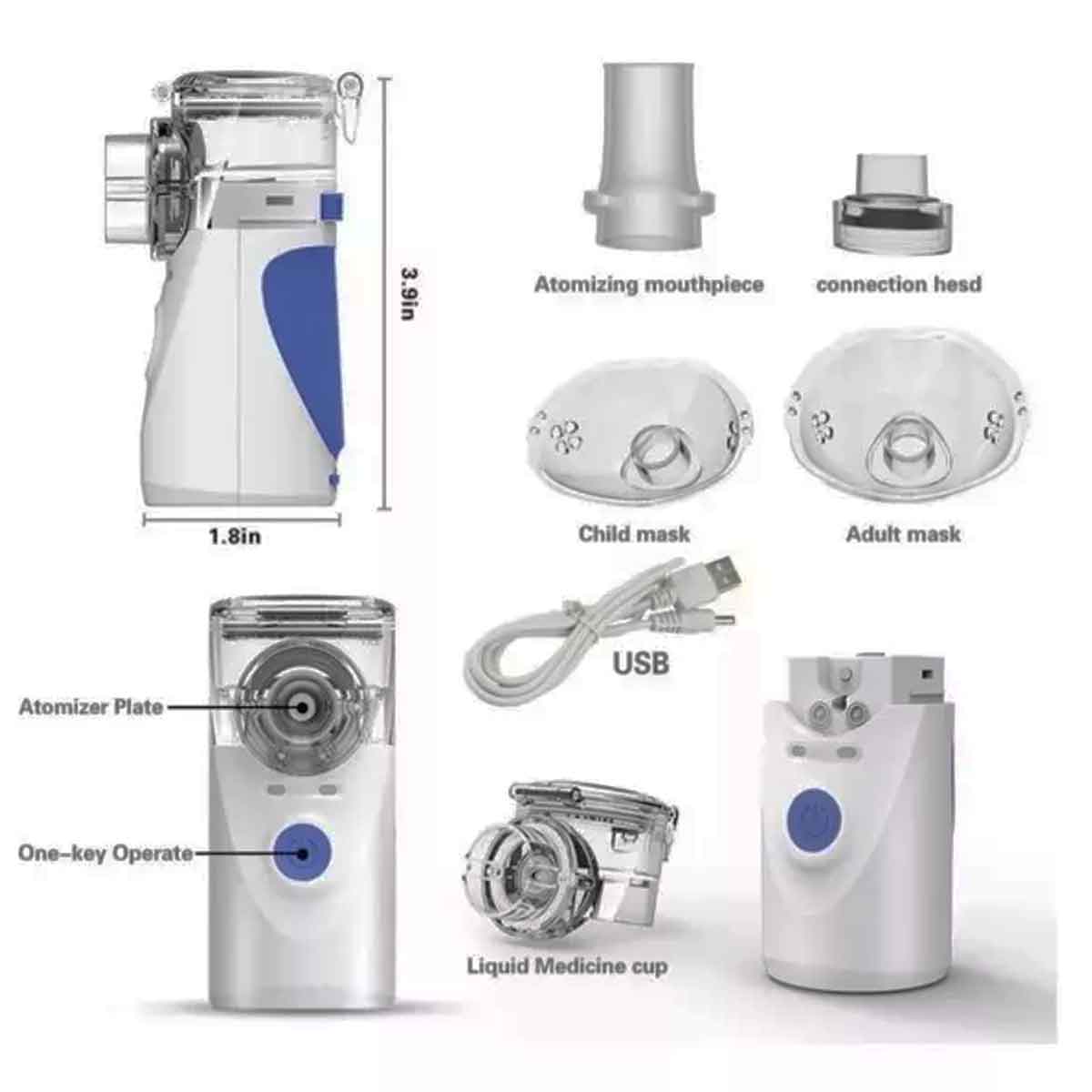 3.9in

1.8in

Atomizing mouthpiece

connection hesd

Child mask

Adult mask

USB

Atomizer Plate

One-key Operate

Liquid Medicine cup