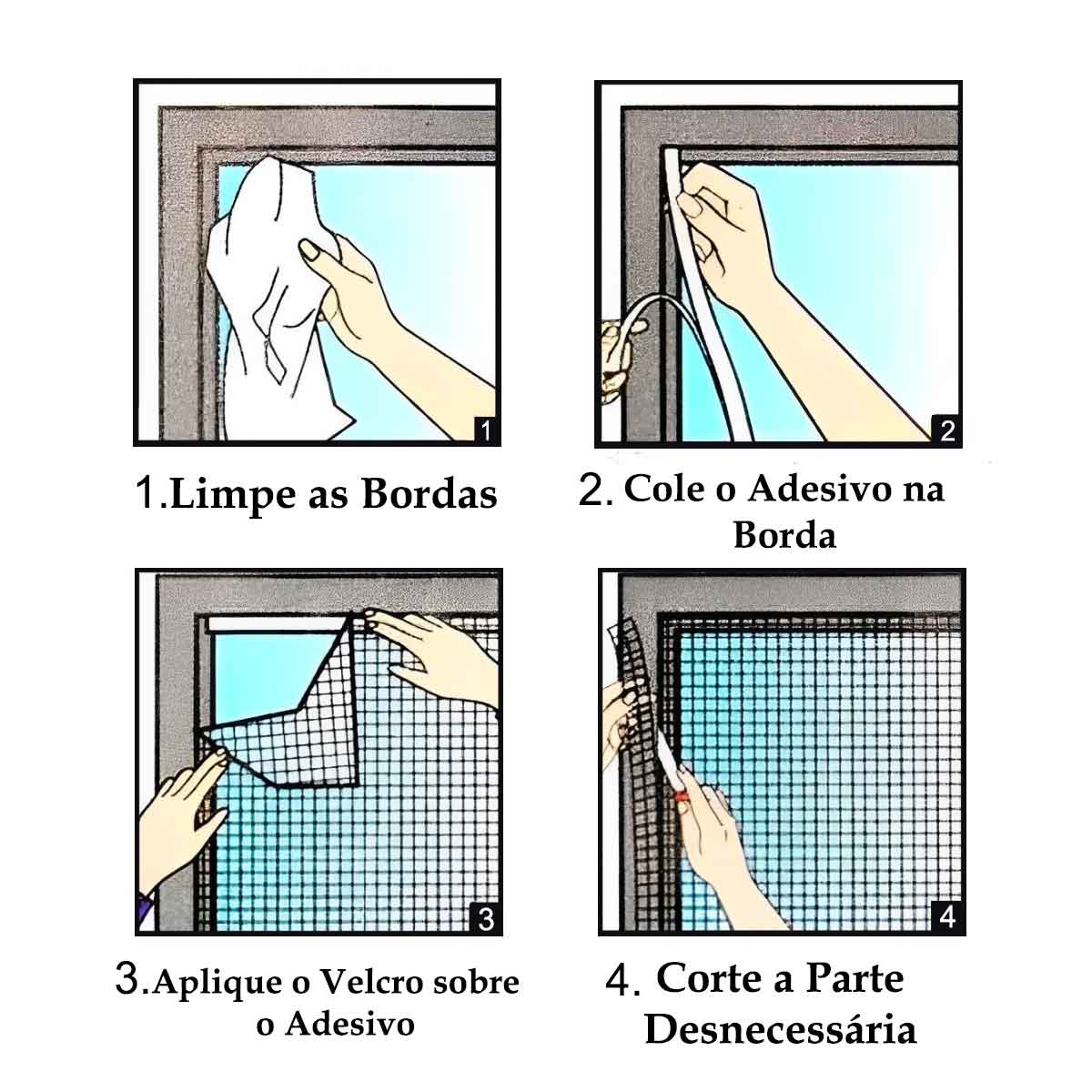 1

1.Limpe as Bordas

2

2. Cole o Adesivo na Borda

3

3.Aplique o Velcro sobre o Adesivo

4

4. Corte a Parte Desnecessária