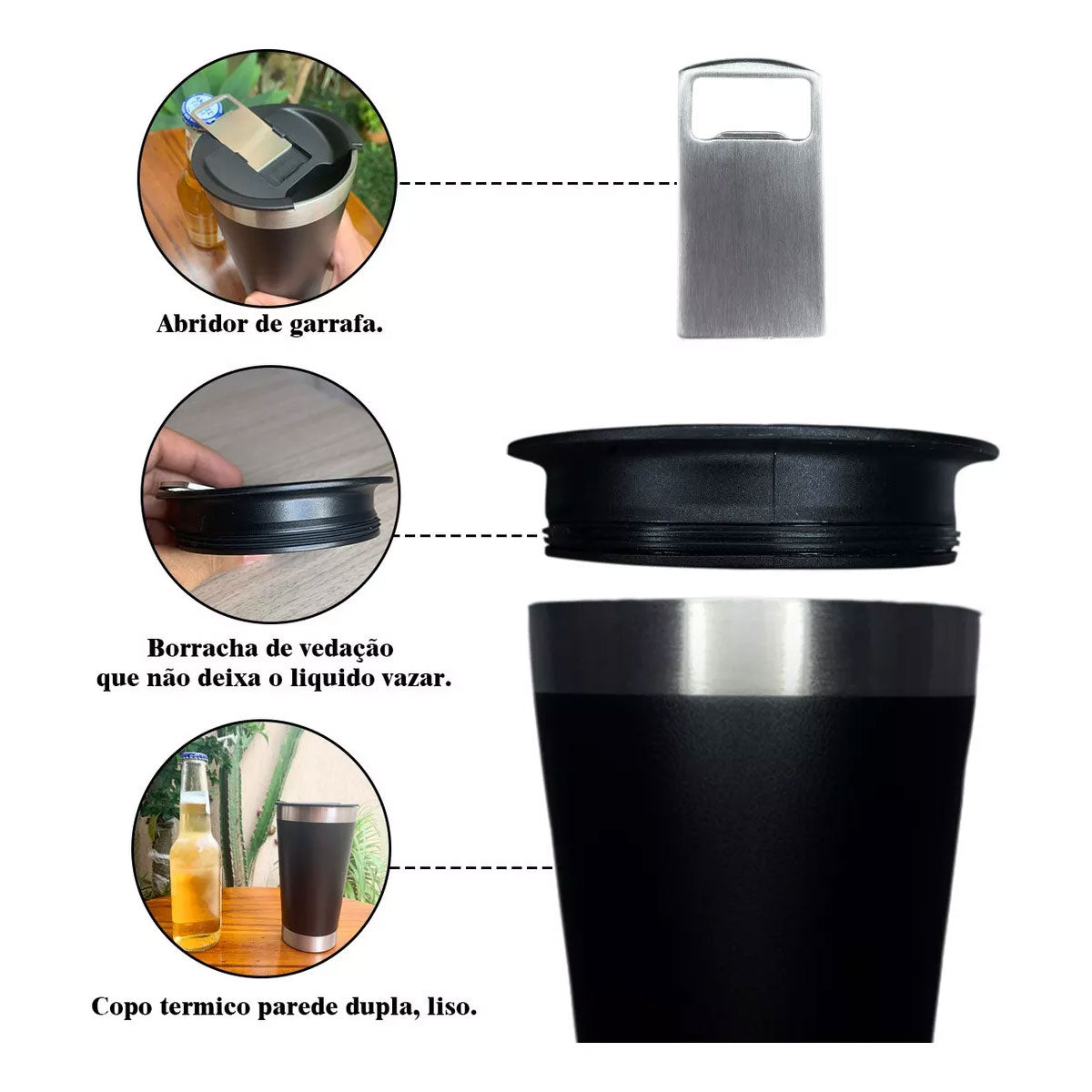 Abridor de garrafa.

Borracha de vedação
que não deixa o liquido vazar.

Copo termico parede dupla, liso.