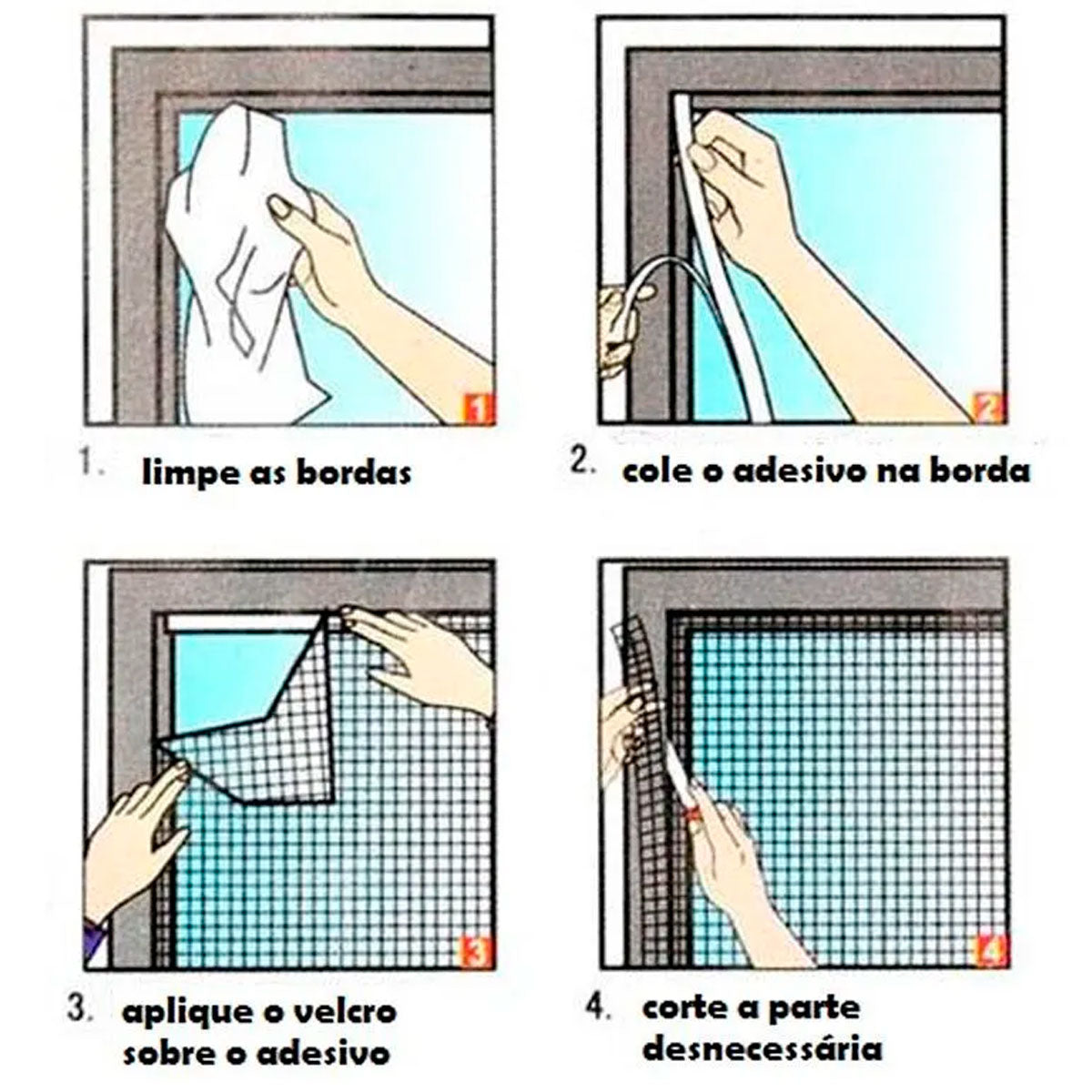 1

1. limpe as bordas

2

2. cole o adesivo na borda

3

3. aplique o velcro sobre o adesivo

4

4. corte a parte desnecessária