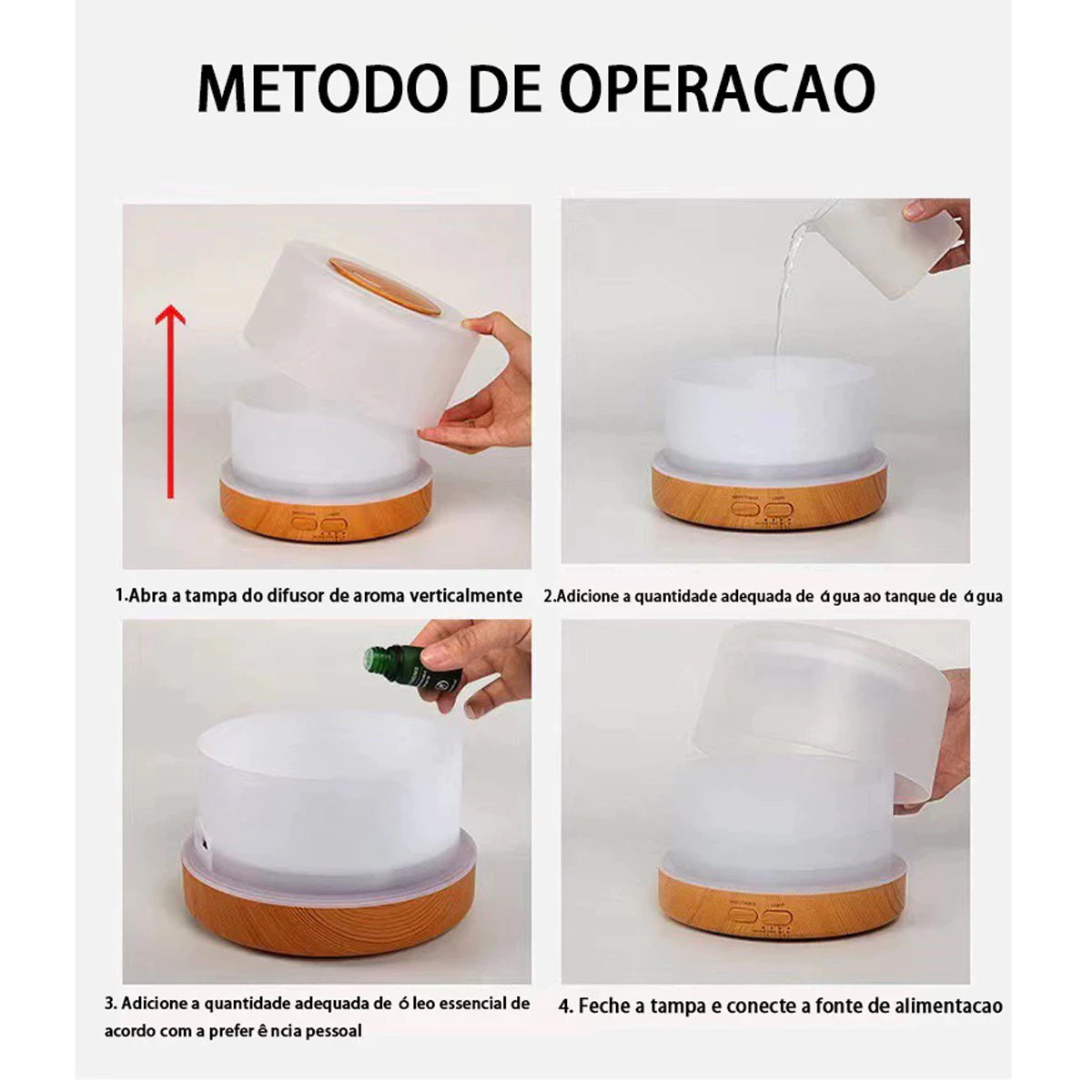 METODO DE OPERACAO

1.Abra a tampa do difusor de aroma verticalmente

2.Adicione a quantidade adequada de água ao tanque de água

3. Adicione a quantidade adequada de óleo essencial de acordo com a preferência pessoal

4. Feche a tampa e conecte a fonte de alimentacao